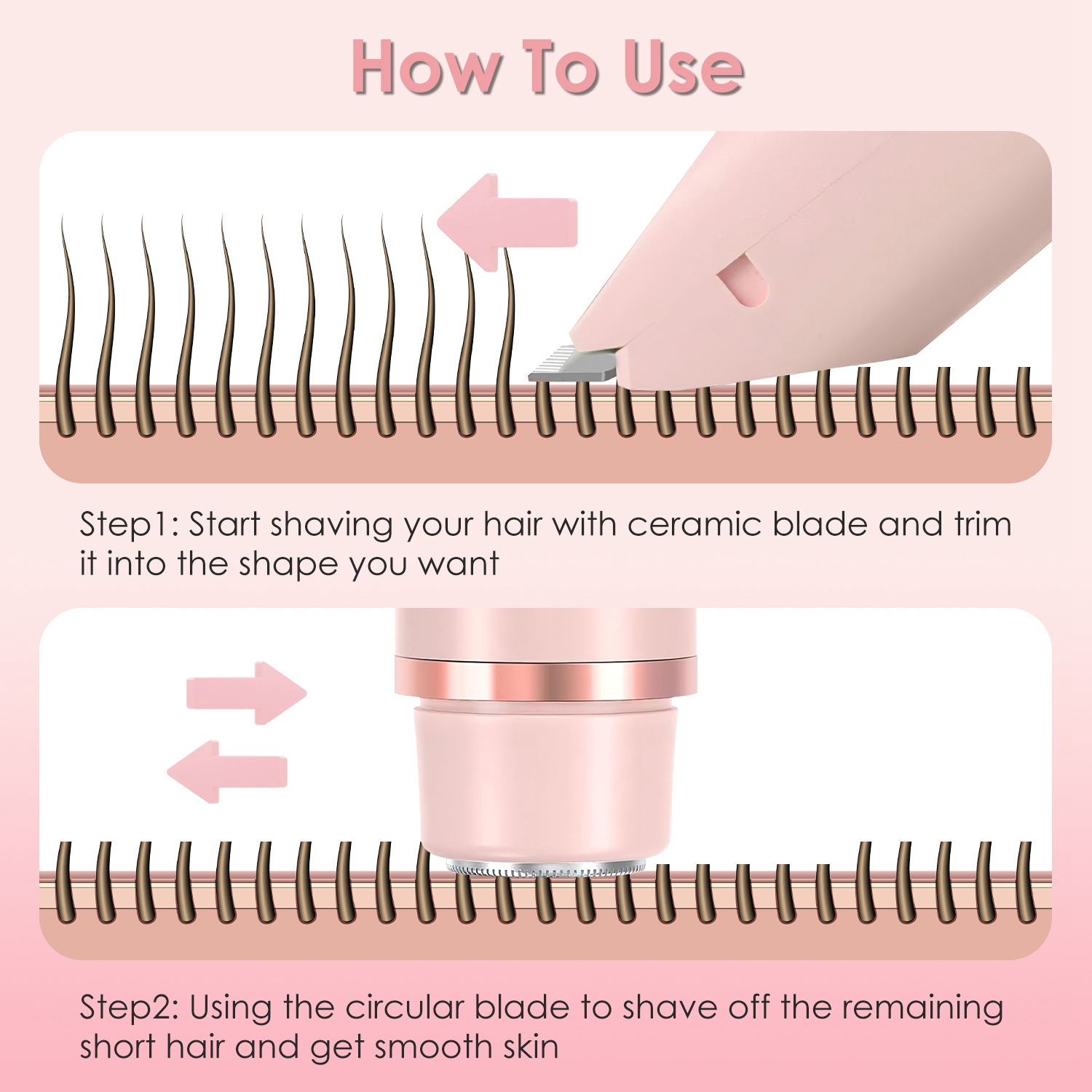 How To Use

Step1: Start shaving your hair with ceramic blade and trim it into the shape you want

Step2: Using the circular blade to shave off the remaining short hair and get smooth skin